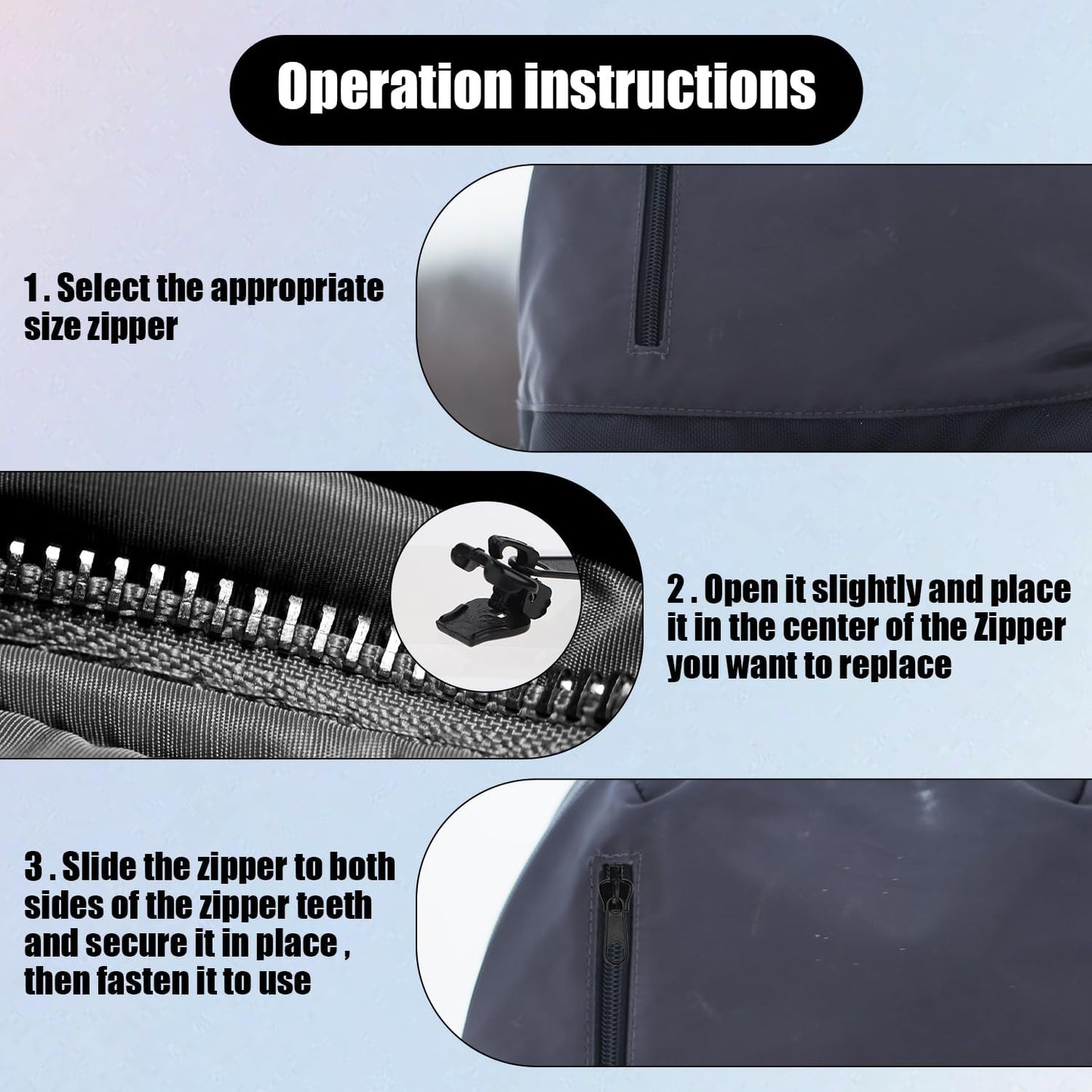 Operation instructions

1 . Select the appropriate size zipper

2 . Open it slightly and place it in the center of the Zipper you want to replace

3 . Slide the zipper to both sides of the zipper teeth and secure it in place , then fasten it to use